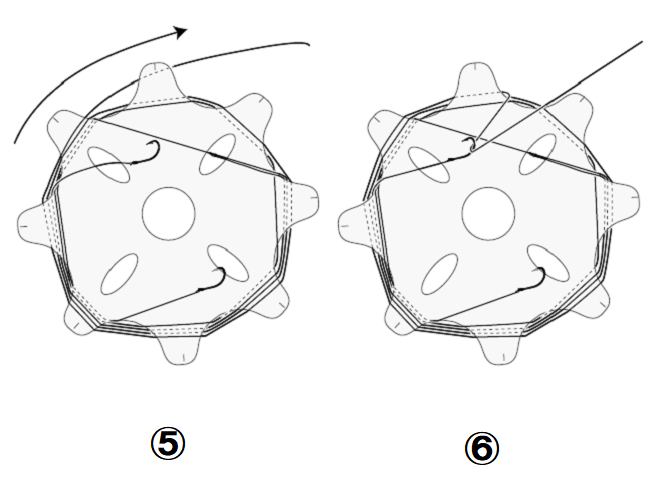 ⑤

⑥