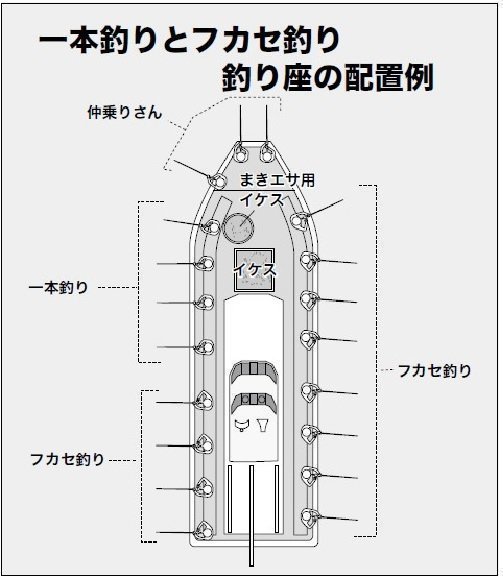 一本釣りとフカセ釣り
釣り座の配置例

仲乗りさん

まきエサ用
イケス

イケス

一本釣り

フカセ釣り

フカセ釣り