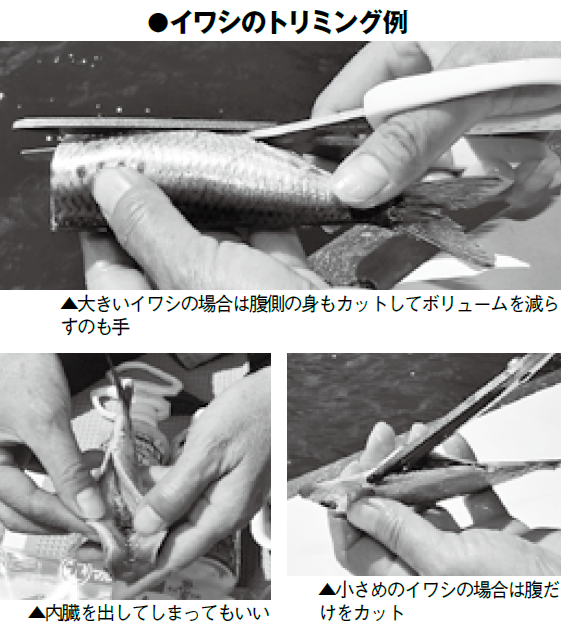 ●イワシのトリミング例

▲大きいイワシの場合は腹側の身もカットしてボリュームを減らすのも手

▲内臓を出してしまってもいい

▲小さめのイワシの場合は腹だけをカット