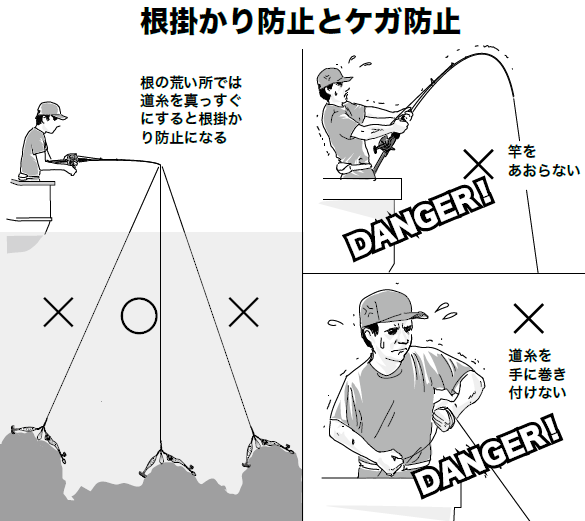 根掛かり防止とケガ防止

根の荒い所では道糸を真っすぐにすると根掛かり防止になる

×　○　×

×
竿をあおらない

DANGER!

×
道糸を手に巻き付けない

DANGER!