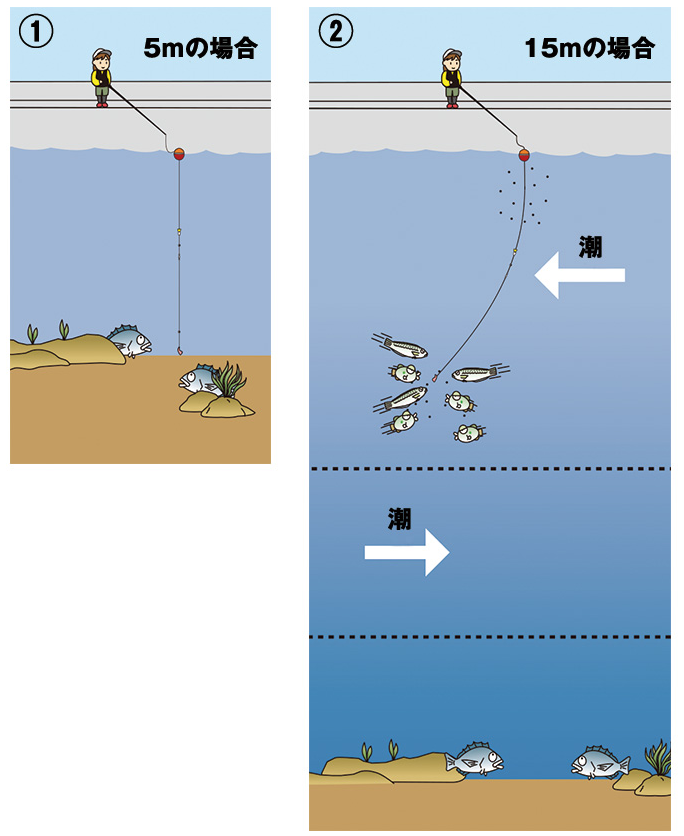 ①

5mの場合

②

15mの場合

潮

潮