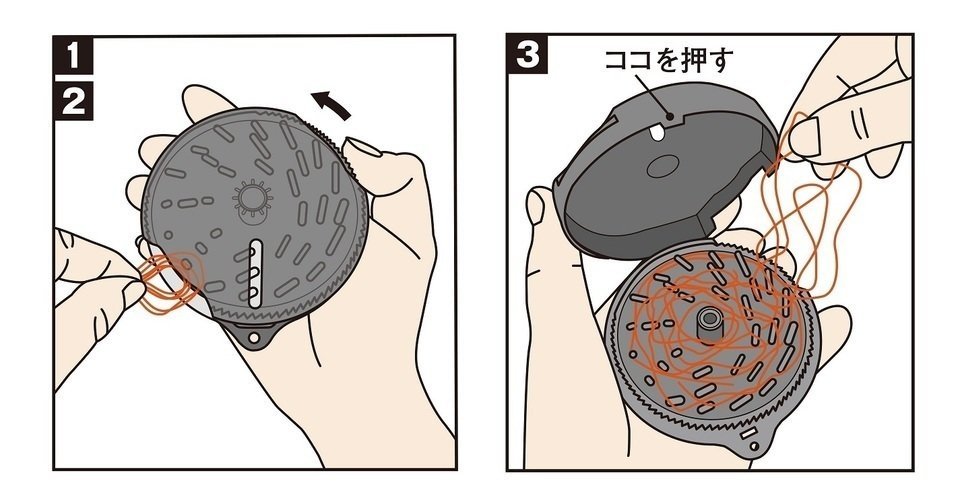 1
2

3
ココを押す