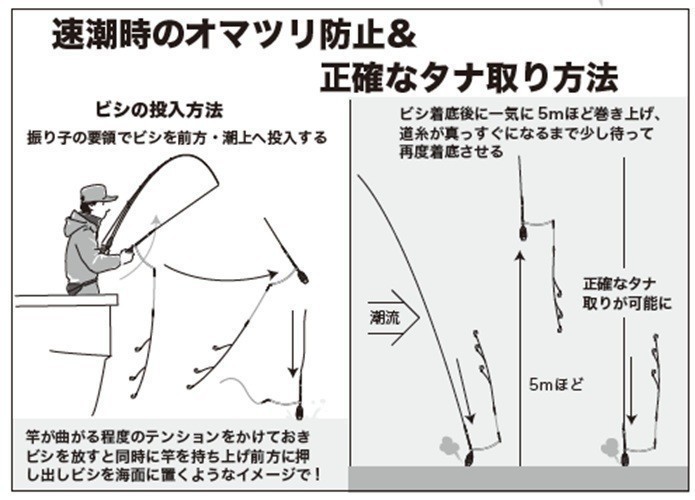 速潮時のオマツリ防止＆
正確なタナ取り方法

ビシの投入方法
振り子の要領でビシを前方・潮上へ投入する

竿が曲がる程度のテンションをかけておきビシを放すと同時に竿を持ち上げ前方に押し出しビシを海面に置くようなイメージで！

ビシ着底後に一気に5mほど巻き上げ、道糸が真っすぐになるまで少し待って再度着底させる

潮流

5mほど

正確なタナ取りが可能に