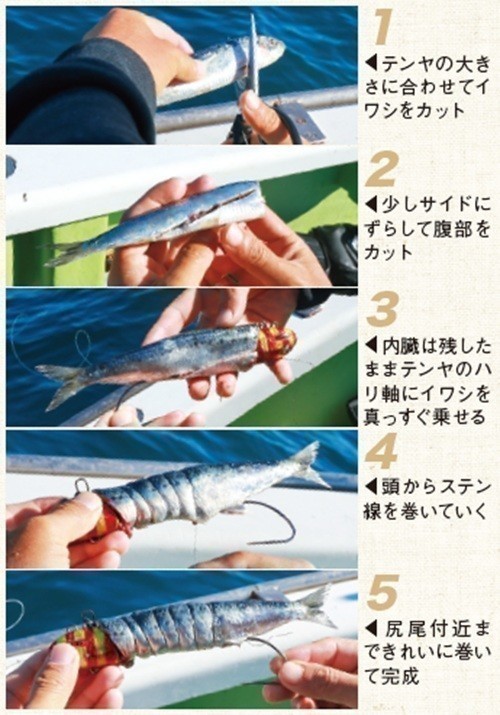 1
◀テンヤの大きさに合わせてイワシをカット

2
◀少しサイドにずらして腹部をカット

3
◀内臓は残したままテンヤのハリ軸にイワシを真っすぐ乗せる

4
◀頭からステン線を巻いていく

5
◀尻尾付近まできれいに巻いて完成