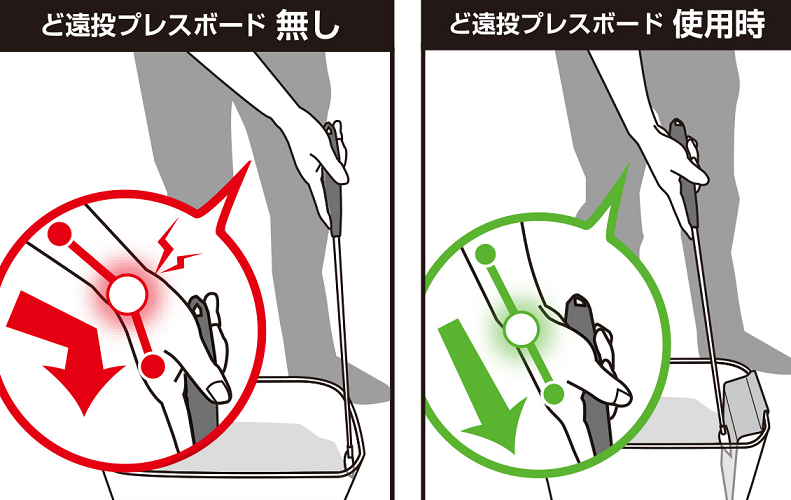 ど遠投プレスボード 無し

ど遠投プレスボード 使用時