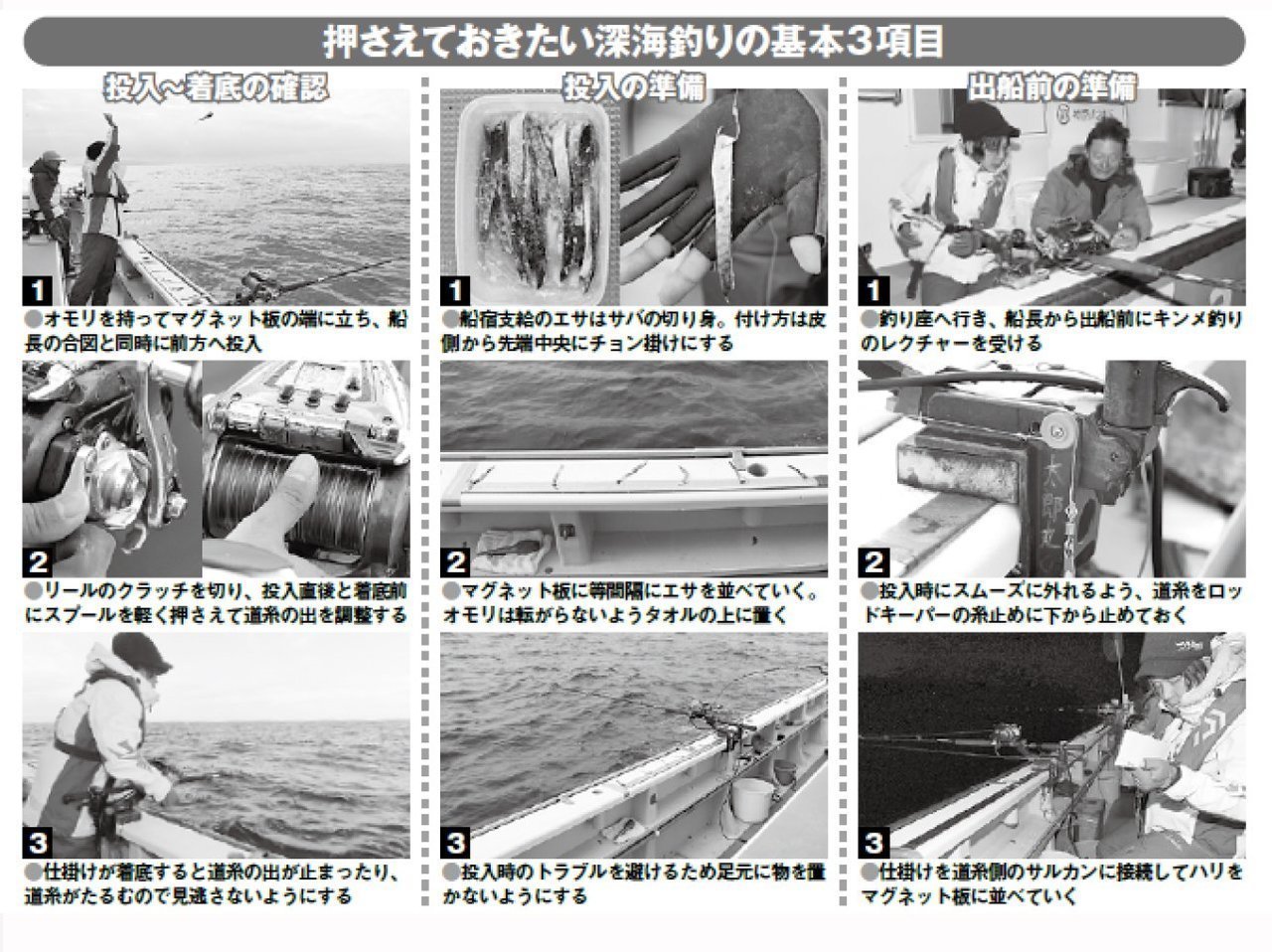 押さえておきたい深海釣りの基本３項目

投入～着底の確認

1
●オモリを持ってマグネット板の端に立ち、船長の合図と同時に前方へ投入

2
●リールのクラッチを切り、投入直後と着底前にスプールを軽く押さえて道糸の出を調整する

3
●仕掛けが着底すると道糸の出が止まったり、道糸がたるむので見逃さないようにする

投入の準備

1
●船宿支給のエサはサバの切り身。付け方は皮側から先端中央にチョン掛けにする

2
●マグネット板に等間隔にエサを並べていく。オモリは転がらないようタオルの上に置く

3
●投入時のトラブルを避けるため足元に物を置かないようにする

出船前の準備

1
●釣り座へ行き、船長から出船前にキンメ釣りのレクチャーを受ける

2
●投入時にスムーズに外れるよう、道糸をロッドキーパーの糸止めに下から止めておく

3
●仕掛けを道糸側のサルカンに接続してハリをマグネット板に並べていく