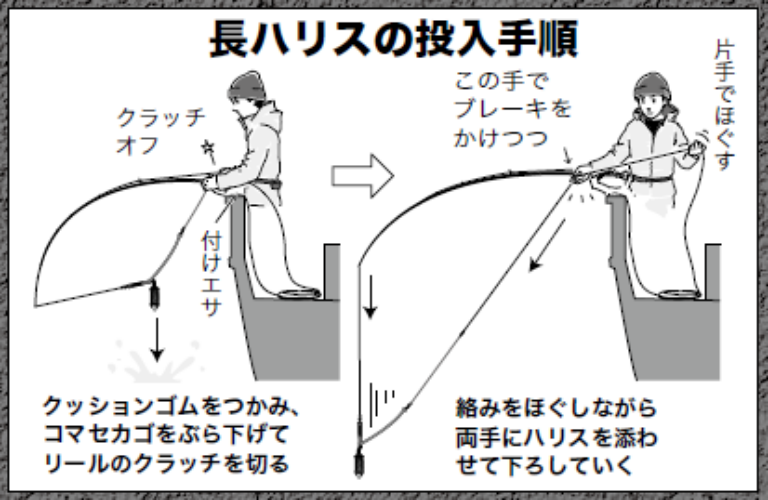 長ハリスの投入手順

クラッチオフ

付けエサ

クッションゴムをつかみ、コマセカゴをぶら下げてリールのクラッチを切る

この手でブレーキをかけつつ

片手でほぐす

絡みをほぐしながら両手にハリスを添わせて下ろしていく