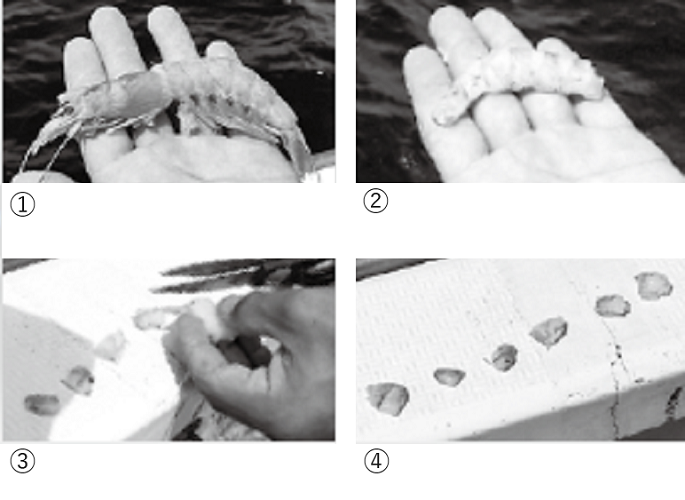 ①

②

③

④