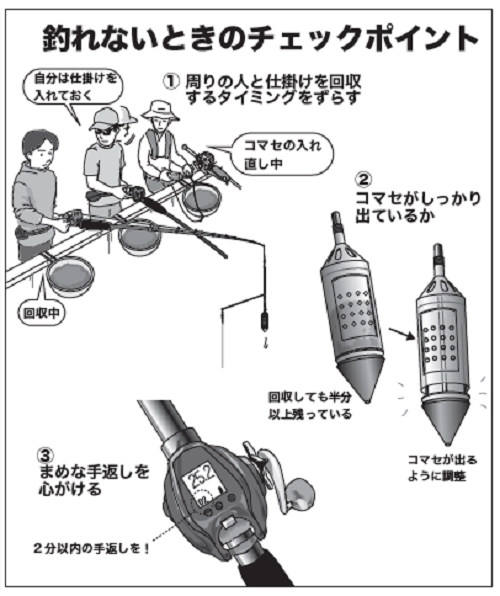 釣れないときのチェックポイント

自分は仕掛けを入れておく

① 周りの人と仕掛けを回収するタイミングをずらす

コマセの入れ直し中

回収中

② コマセがしっかり出ているか

回収しても半分以上残っている

コマセが出るように調整

③ まめな手返しを心がける

25.2

02

2分以内の手返しを！