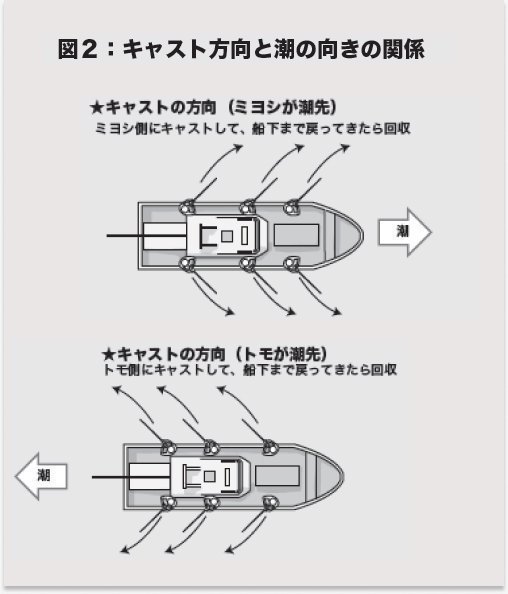 図２：キャスト方向と潮の向きの関係

★キャストの方向（ミヨシが潮先）
ミヨシ側にキャストして、船下まで戻ってきたら回収

潮

★キャストの方向（トモが潮先）
トモ側にキャストして、船下まで戻ってきたら回収

潮