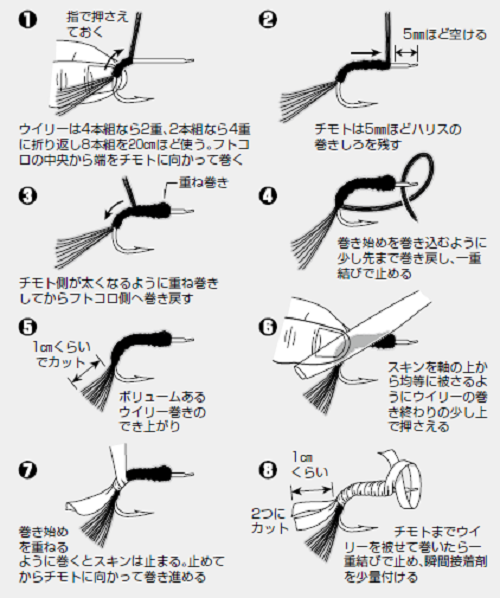 ❶

指で押さえておく

ウイリーは4本組なら2重、2本組なら4重に折り返し8本組を20cmほど使う。フトコロの中央から端をチモトに向かって巻く

❷

5mmほど空ける

チモトは5mmほどハリスの巻きしろを残す

❸

重ね巻き

チモト側が太くなるように重ね巻きしてからフトコロ側へ巻き戻す

❹

巻き始めを巻き込むように少し先まで巻き戻し、一重結びで止める

❺

1cmくらいでカット

ボリュームあるウイリー巻きのでき上がり

❻

スキンを軸の上から均等に被さるようにウイリーの巻き終わりの少し上で押さえる

❼

巻き始めを重ねるように巻くとスキンは止まる。止めてからチモトに向かって巻き進める

❽

1cmくらい

2つにカット

チモトまでウイリーを被せて巻いたら一重結びで止め、瞬間接着剤を少量付ける