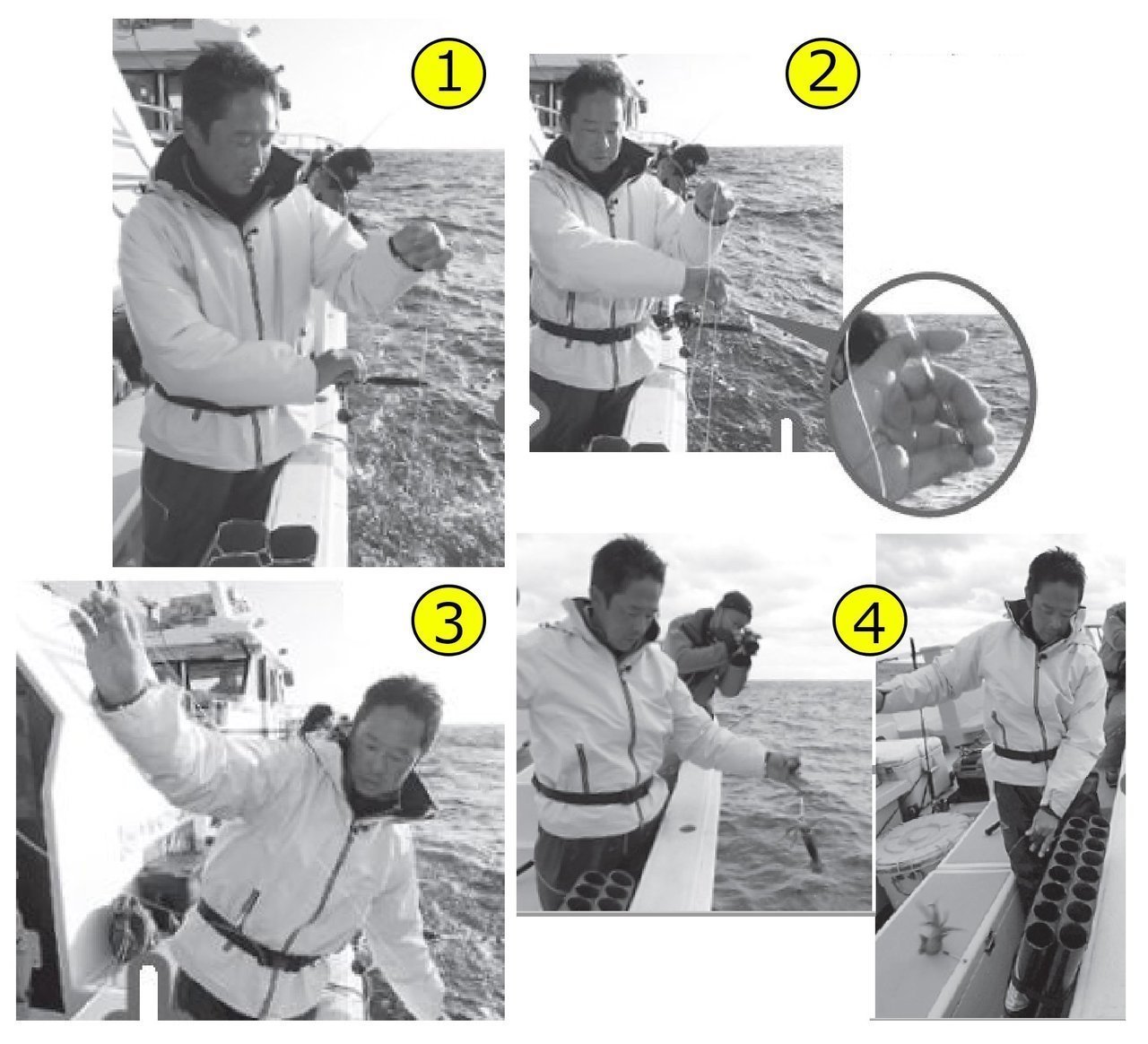 ①

②

③

④