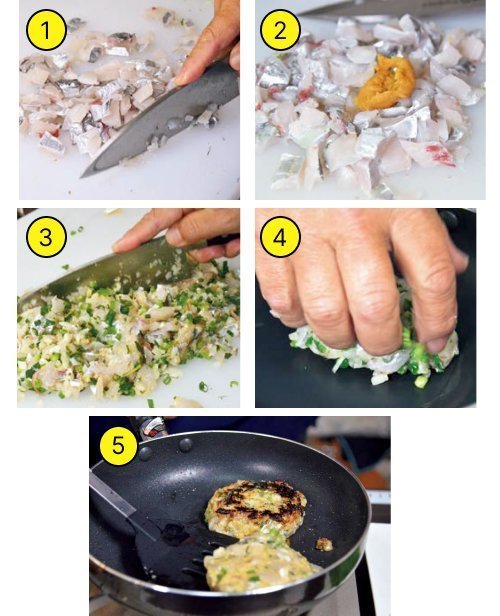 1

2

3

4

5