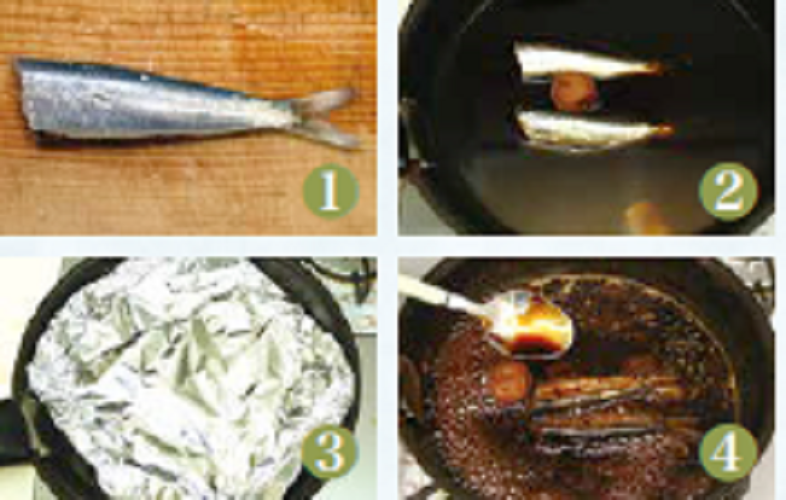 1
2
3
4