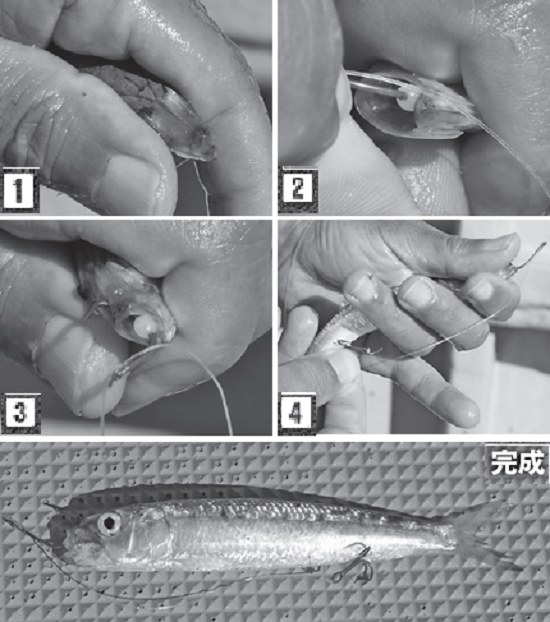 1

2

3

4

完成