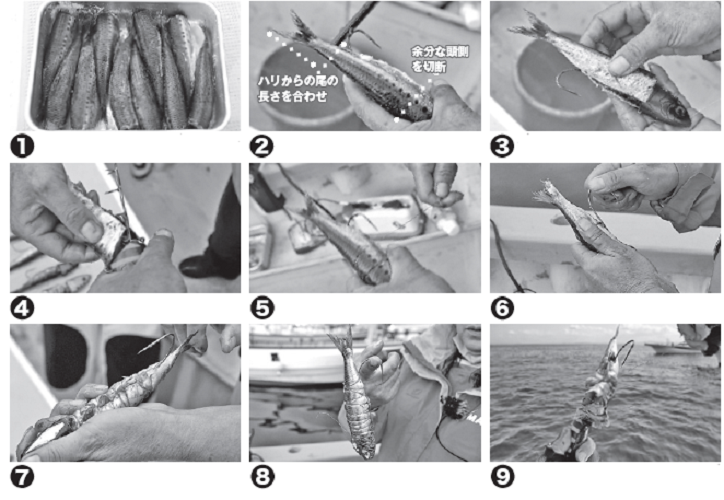 ❶

ハリからの尾の長さを合わせ

余分な頭側を切断

❷

❸

❹

❺

❻

❼

❽

❾