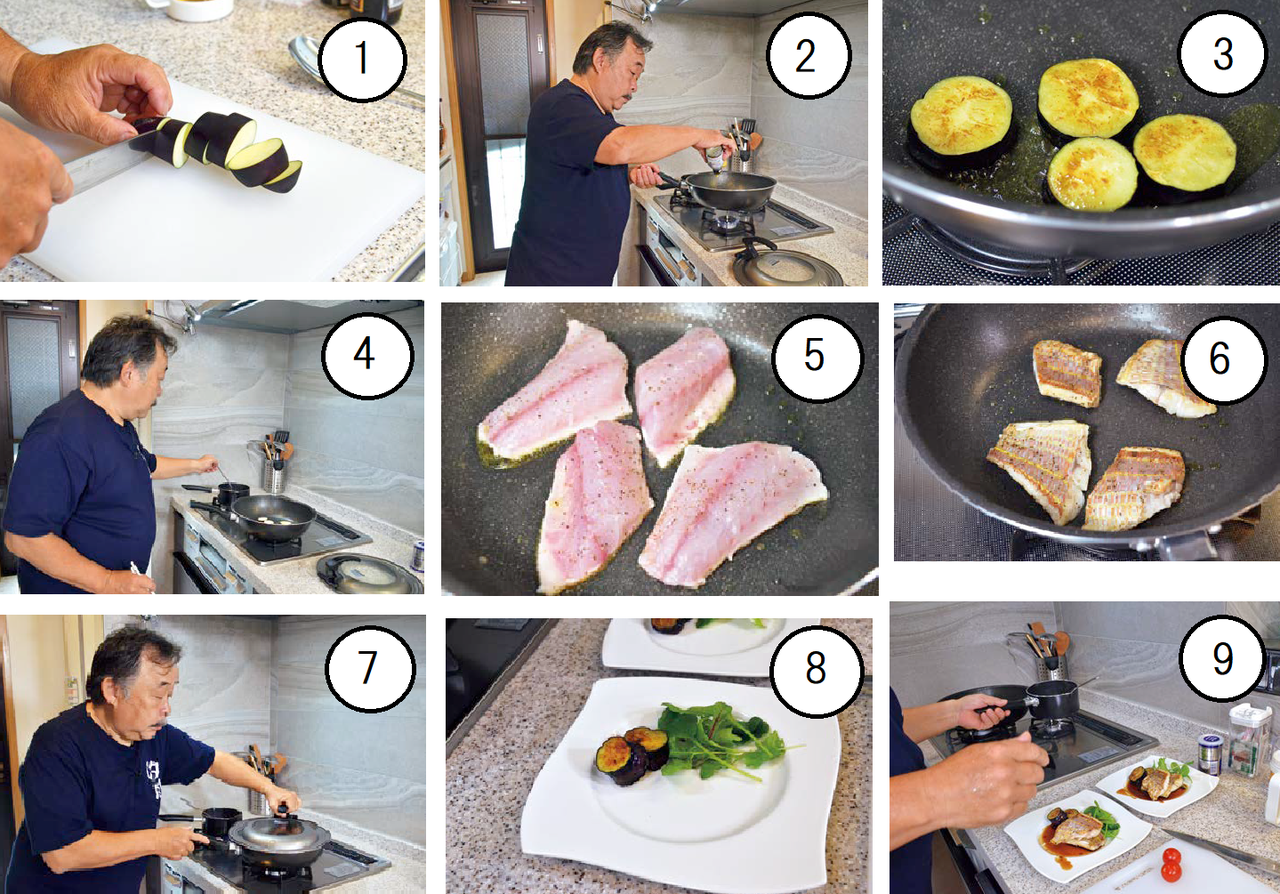 1
2
3
4
5
6
7
8
9