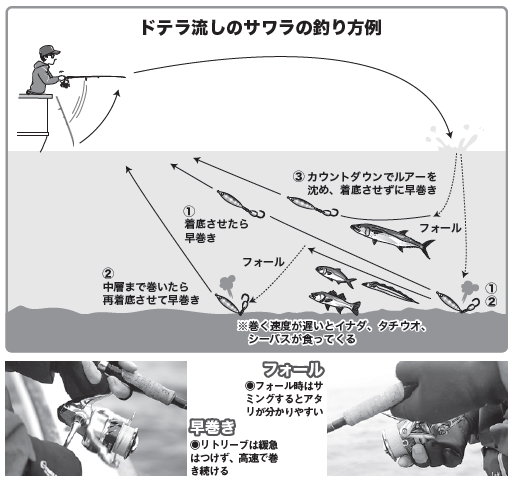 ドテラ流しのサワラの釣り方例

③ カウントダウンでルアーを沈め、着底させずに早巻き

①
着底させたら早巻き

フォール

フォール

②
中層まで巻いたら再着底させて早巻き

①
②

※巻く速度が遅いとイナダ、タチウオ、シーバスが食ってくる

フォール
◉フォール時はサミングするとアタリが分かりやすい

早巻き
◉リトリーブは緩急はつけず、高速で巻き続ける