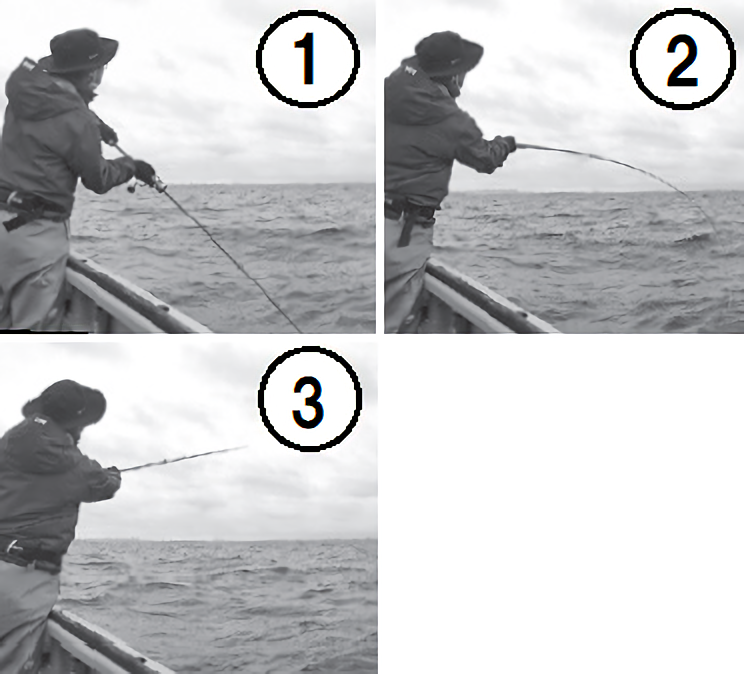 1

2

3