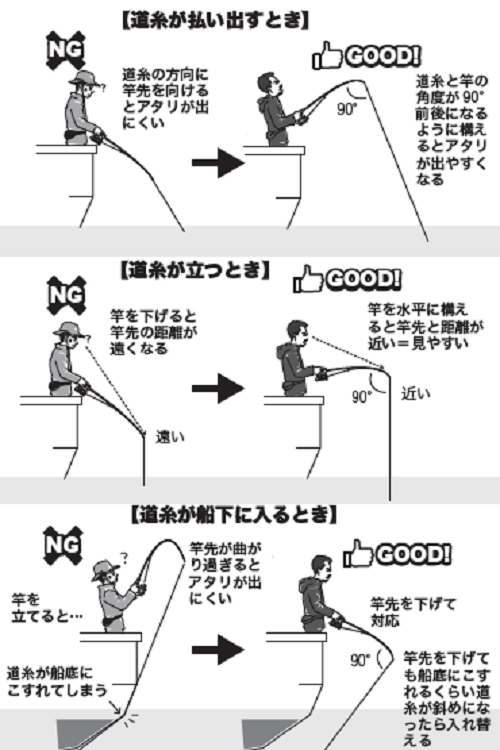 【道糸が払い出すとき】

NG

?

道糸の方向に竿先を向けるとアタリが出にくい

GOOD!

90°

道糸と竿の角度が90°前後になるように構えるとアタリが出やすくなる

【道糸が立つとき】

NG

?

竿を下げると竿先の距離が遠くなる

遠い

GOOD!

竿を水平に構えると竿先と距離が近い＝見やすい

90°

近い

【道糸が船下に入るとき】

NG

?

竿先が曲がり過ぎるとアタリが出にくい

竿を立てると…

道糸が船底にこすれてしまう

GOOD!

竿先を下げて対応

90°

竿先を下げても船底にこすれるくらい道糸が斜めになったら入れ替える