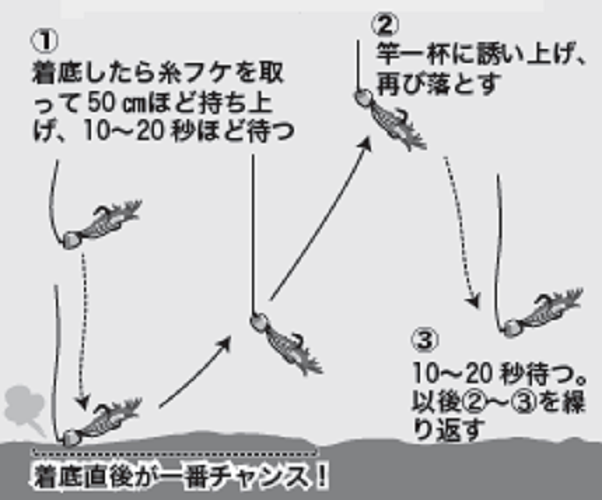 ①
着底したら糸フケを取って50㎝ほど持ち上げ、10～20秒ほど待つ

②
竿一杯に誘い上げ、再び落とす

③
10～20秒待つ。以後②～③を繰り返す

着底直後が一番チャンス！