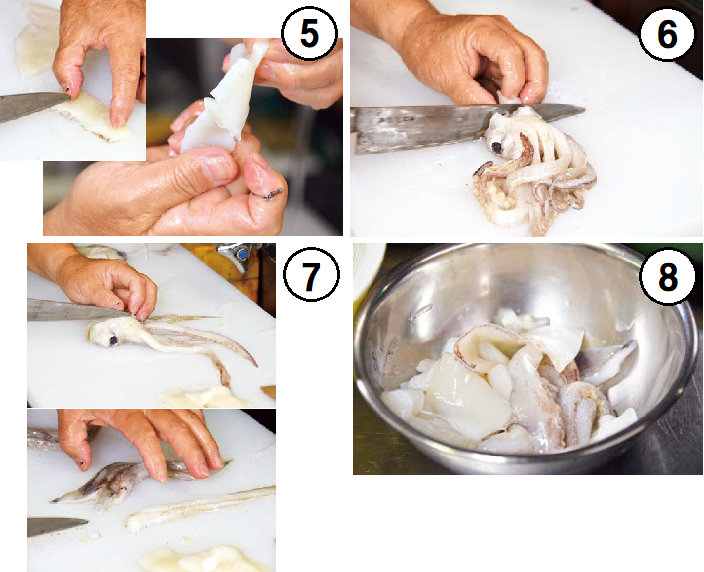 5

6

7

8