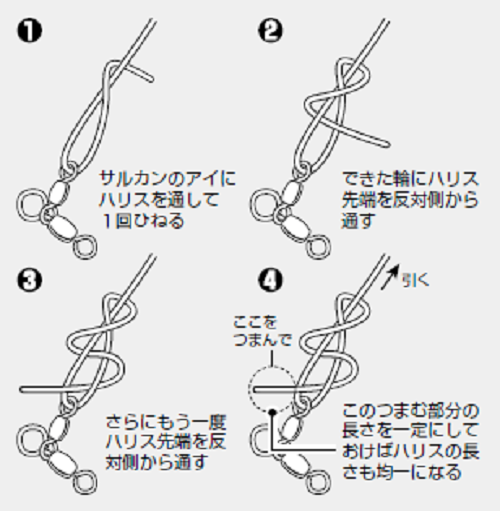 ❶

サルカンのアイにハリスを通して1回ひねる

❷

できた輪にハリス先端を反対側から通す

❸

さらにもう一度ハリス先端を反対側から通す

❹

引く

ここをつまんで

このつまむ部分の長さを一定にしておけばハリスの長さも均一になる