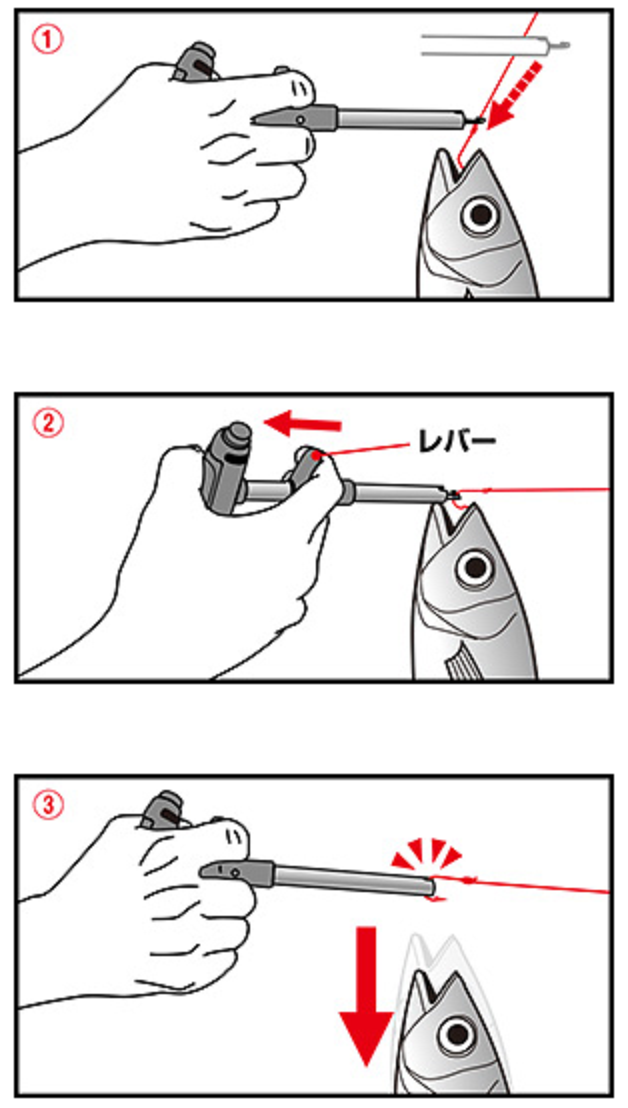 ①

②

レバー

③