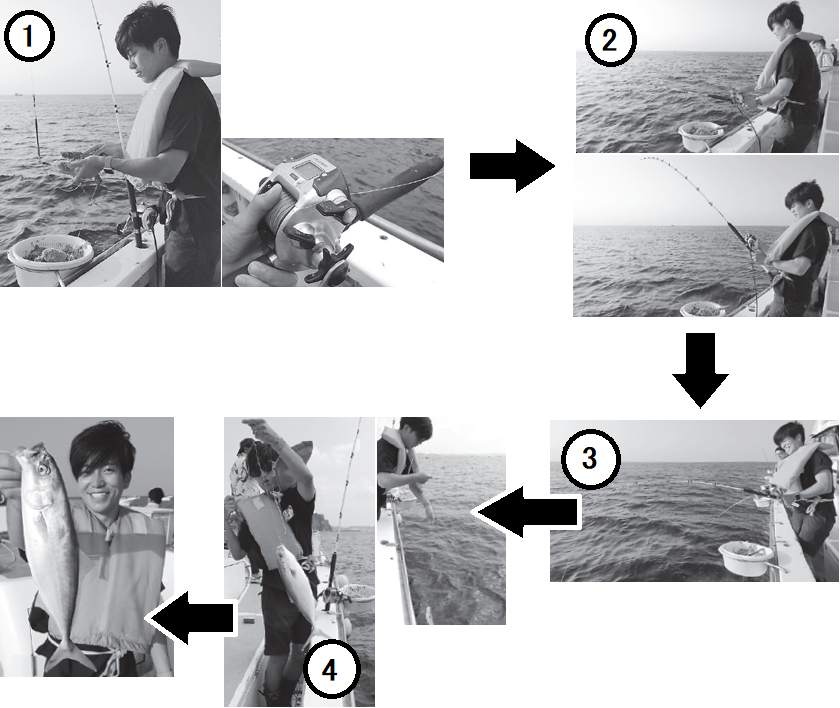 1

2

3

4