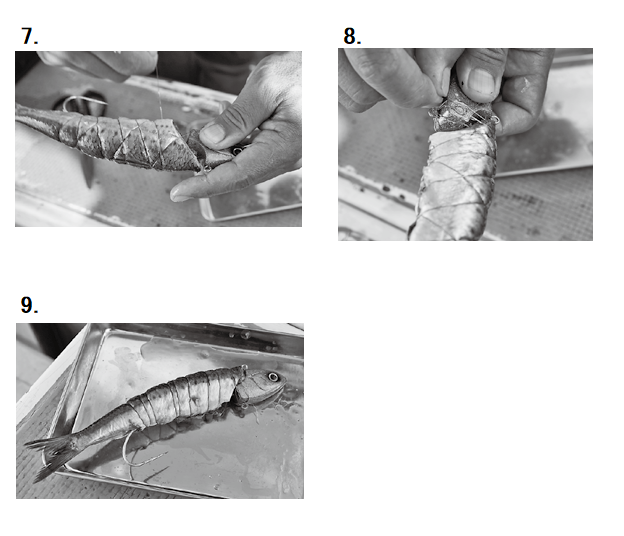 7.

8.

9.