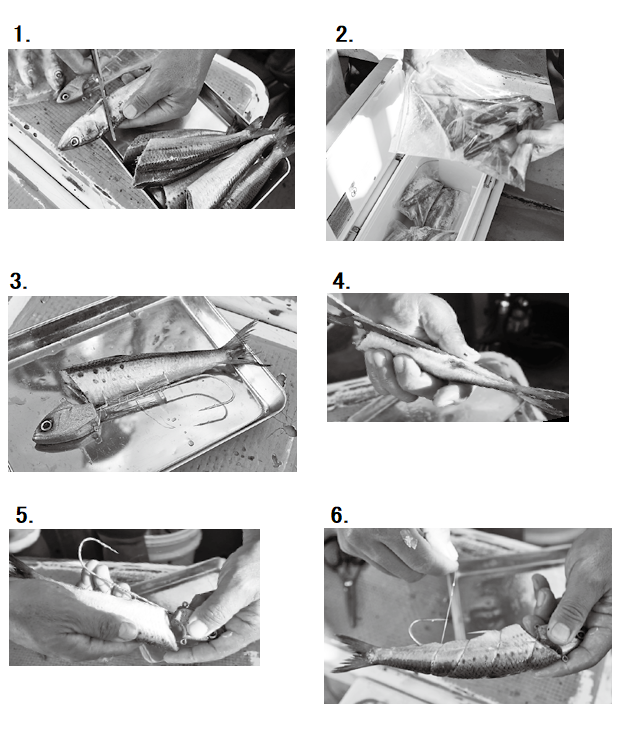 1.

2.

3.

4.

5.

6.