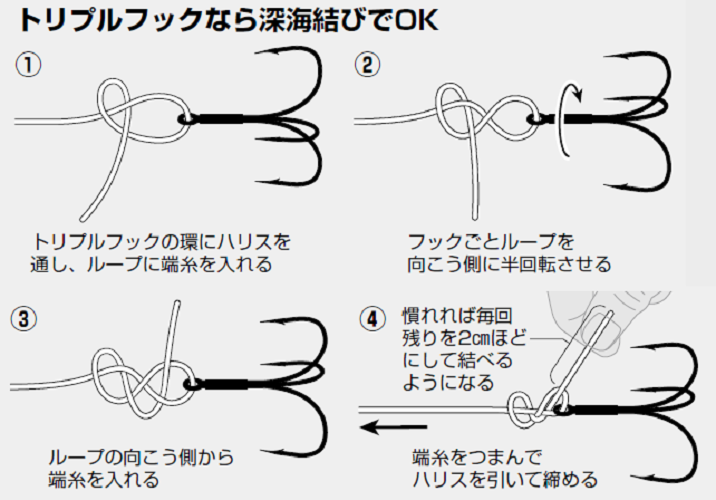 トリプルフックなら深海結びでOK

①

トリプルフックの環にハリスを通し、ループに端糸を入れる

②

フックごとループを向こう側に半回転させる

③

ループの向こう側から端糸を入れる

④

慣れれば毎回残りを2cmほどにして結べるようになる

端糸をつまんでハリスを引いて締める