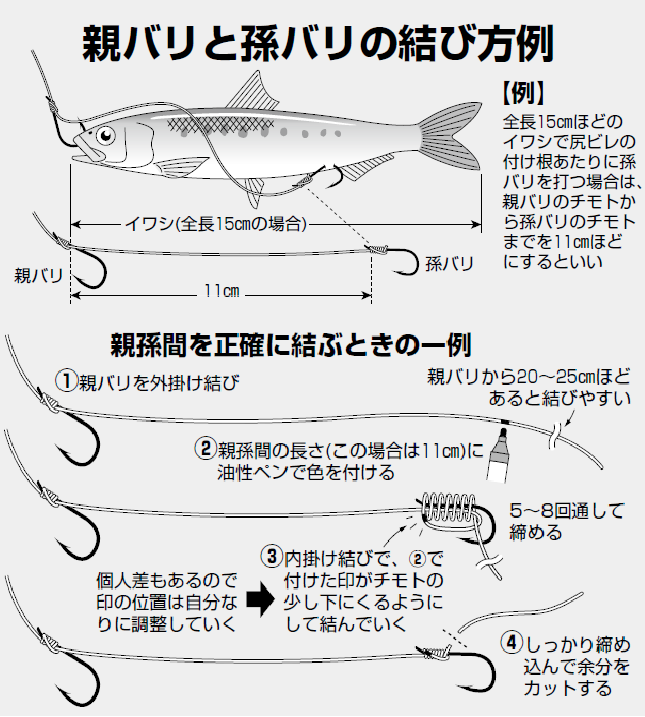 親バリと孫バリの結び方例

【例】
全長15㎝ほどのイワシで尻ビレの付け根あたりに孫バリを打つ場合は、親バリのチモトから孫バリのチモトまでを11㎝ほどにするといい

イワシ(全長15㎝の場合)

親バリ

孫バリ

11㎝

親孫間を正確に結ぶときの一例

①親バリを外掛け結び

親バリから20～25㎝ほどあると結びやすい

②親孫間の長さ(この場合は11㎝)に油性ペンで色を付ける

5～8回通して締める

個人差もあるので印の位置は自分なりに調整していく

③内掛け結びで、②で付けた印がチモトの少し下にくるようにして結んでいく

④しっかり締め込んで余分をカットする