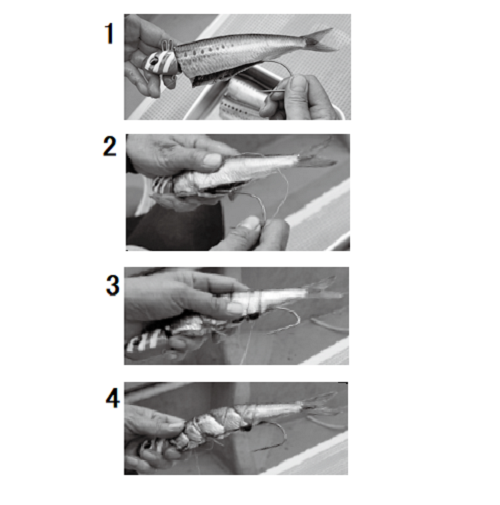 1

2

3

4