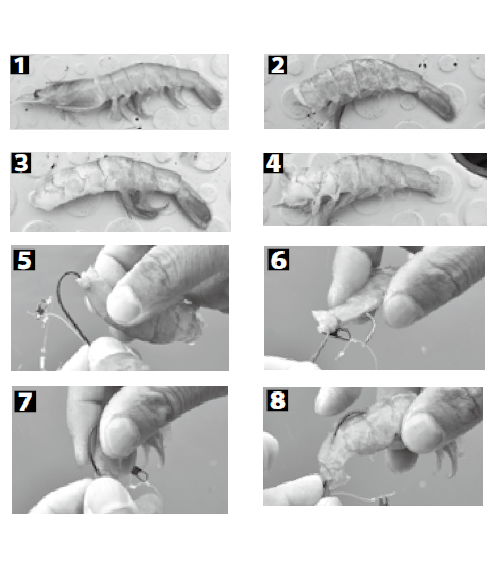 1

2

3

4

5

6

7

8