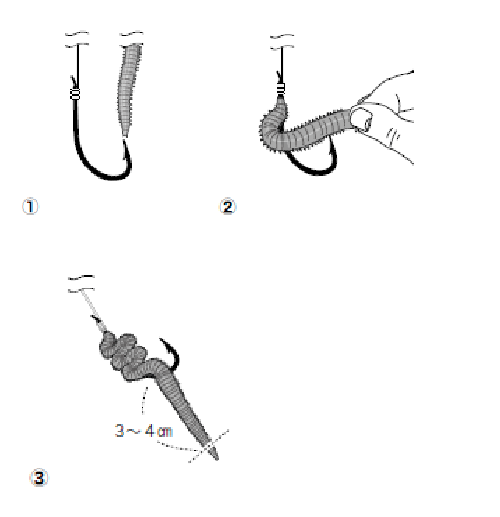 ①

②

3～4㎝

③