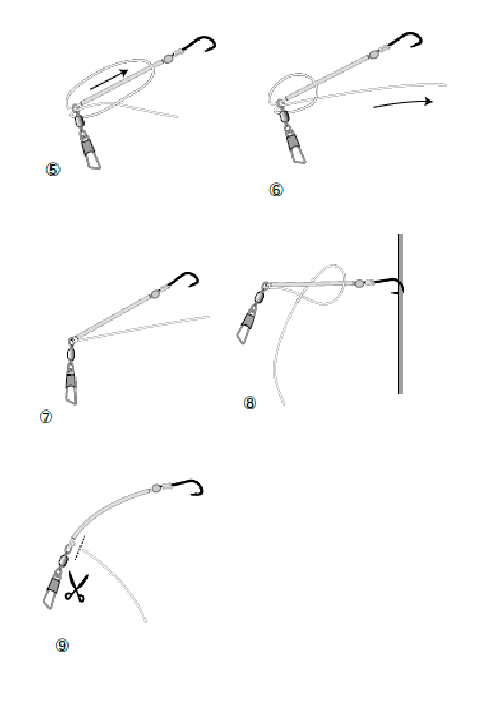 ⑤

⑥

⑦

⑧

⑨