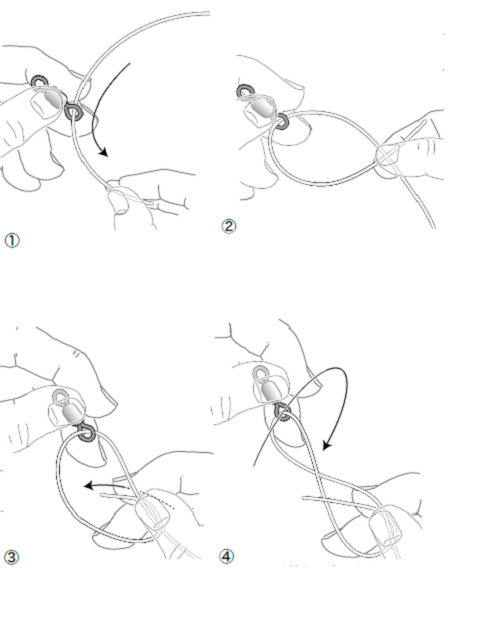 ①

②

③

④