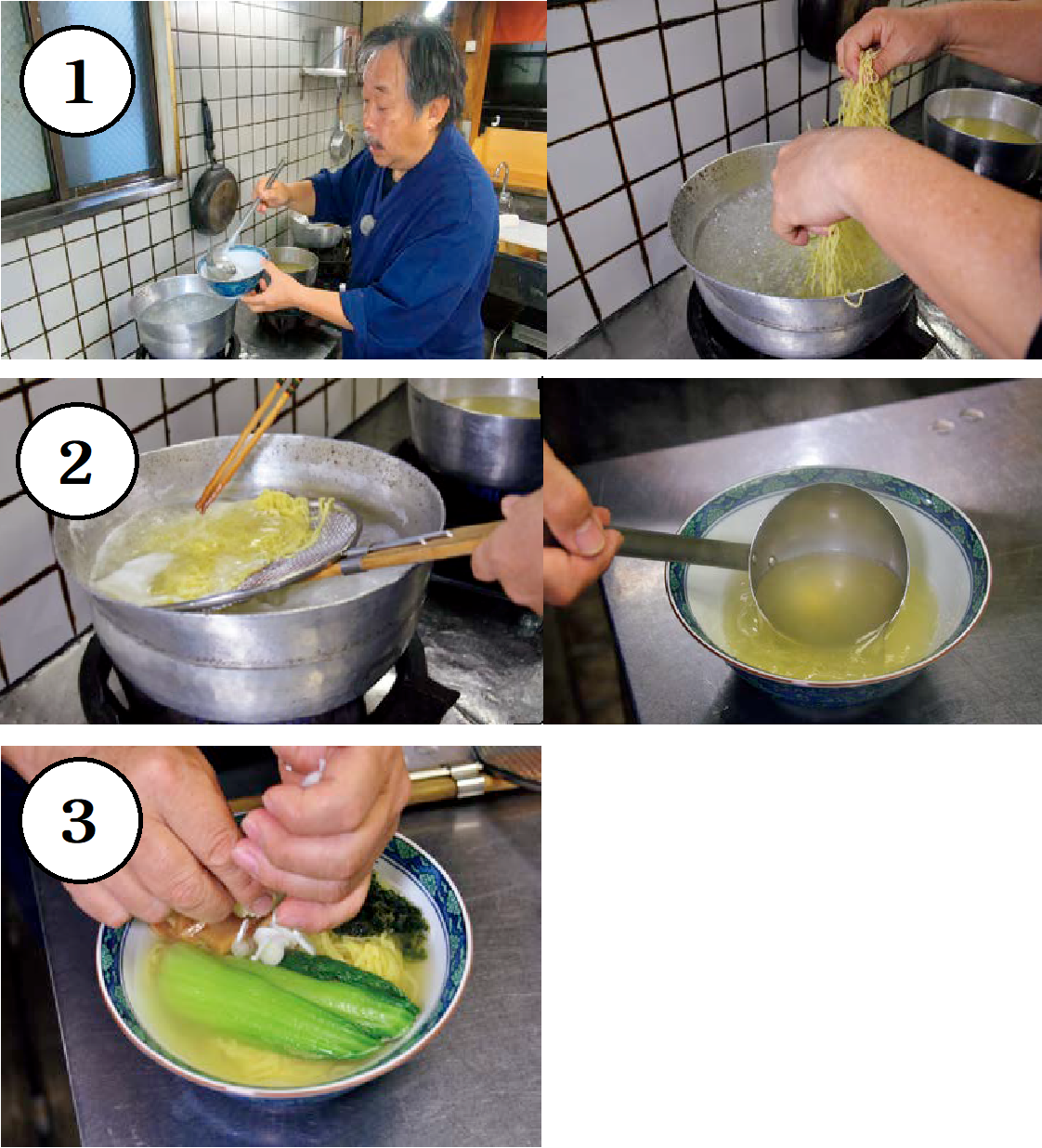 1

2

3