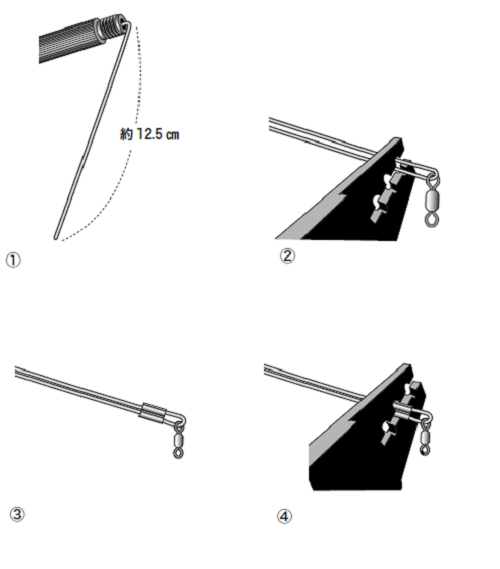 約 12.5 ㎝

①

②

③

④