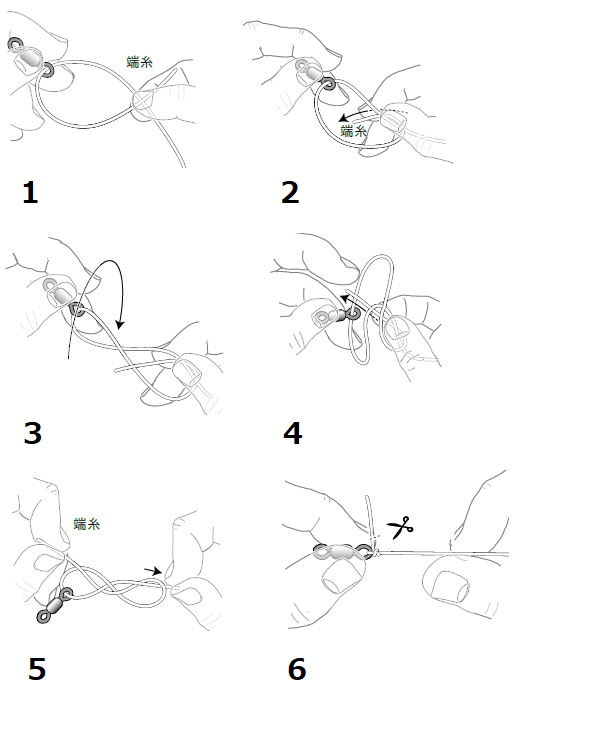 端糸

1

端糸

2

3

4

端糸

5

6