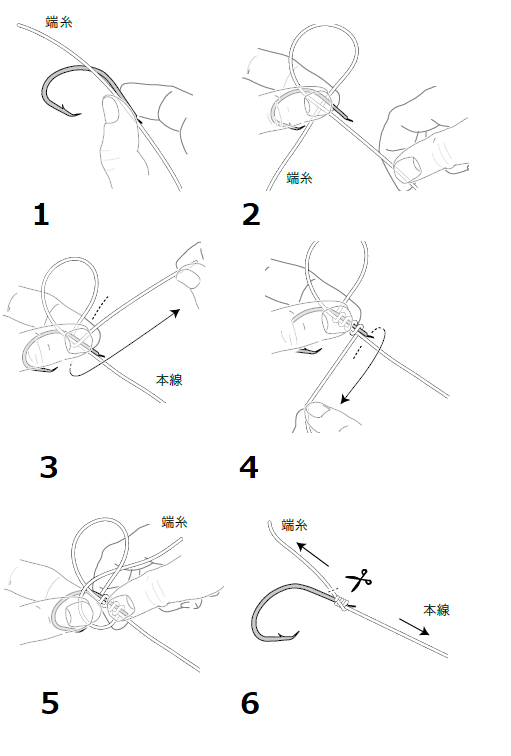 端糸

1

端糸

2

本線

3

4

端糸

5

端糸

本線

6