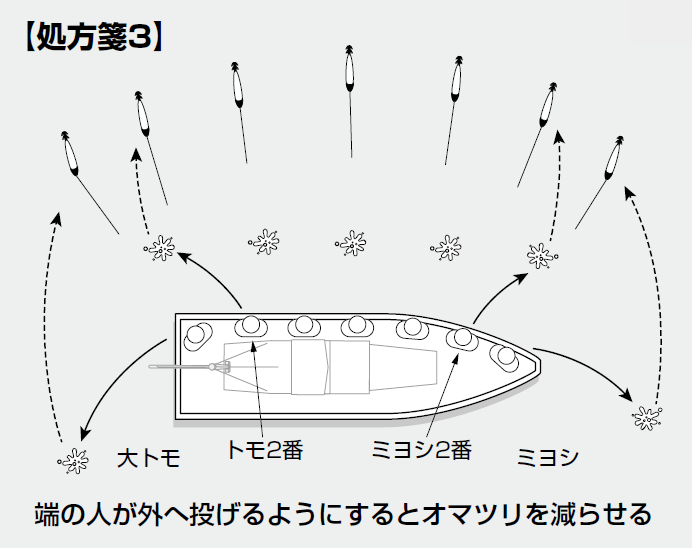 【処方箋3】

大トモ

トモ2番

ミヨシ2番

ミヨシ

端の人が外へ投げるようにするとオマツリを減らせる