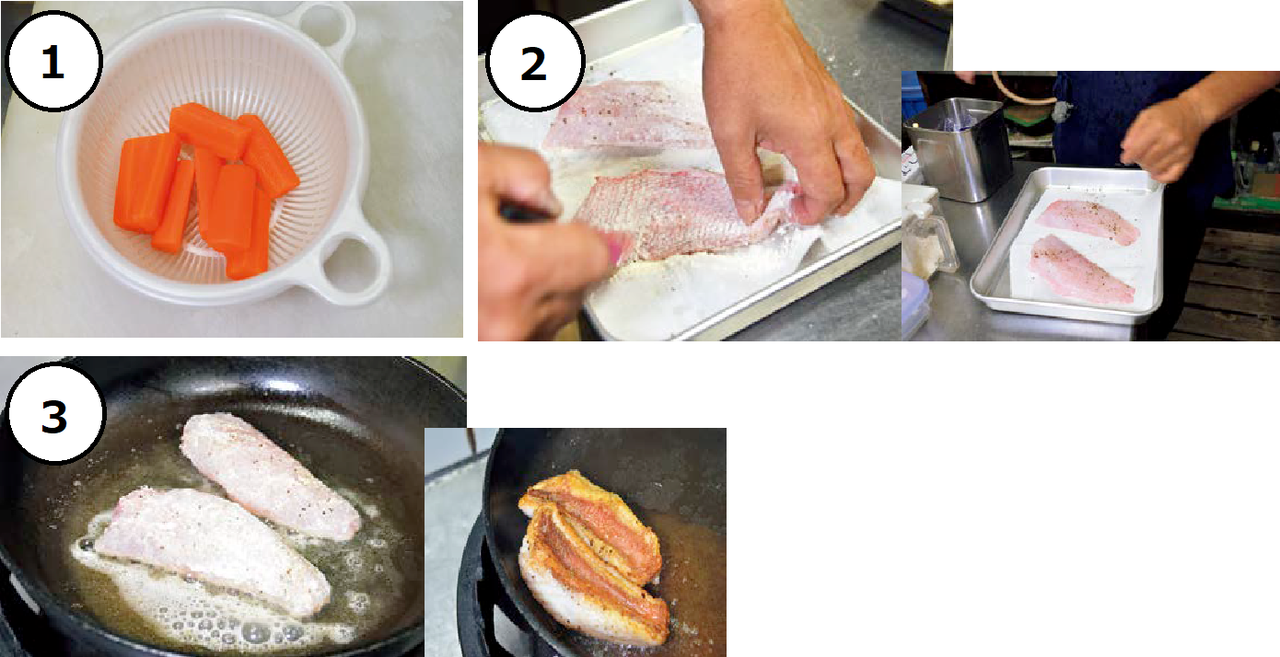 1

2

3