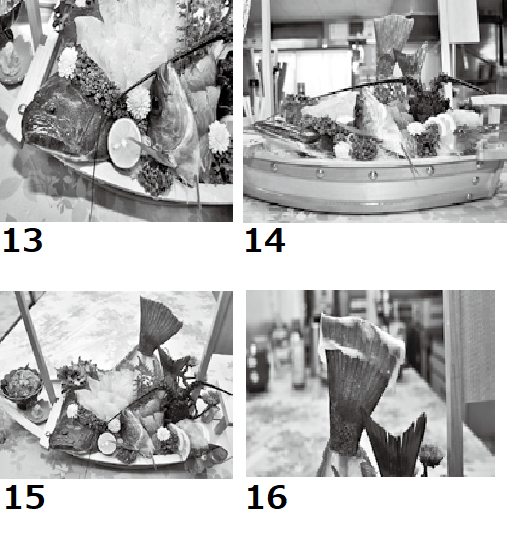 13

14

15

16