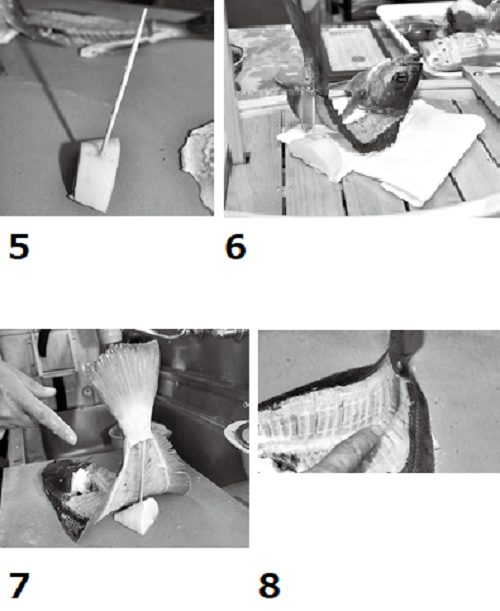 5

6

7

8