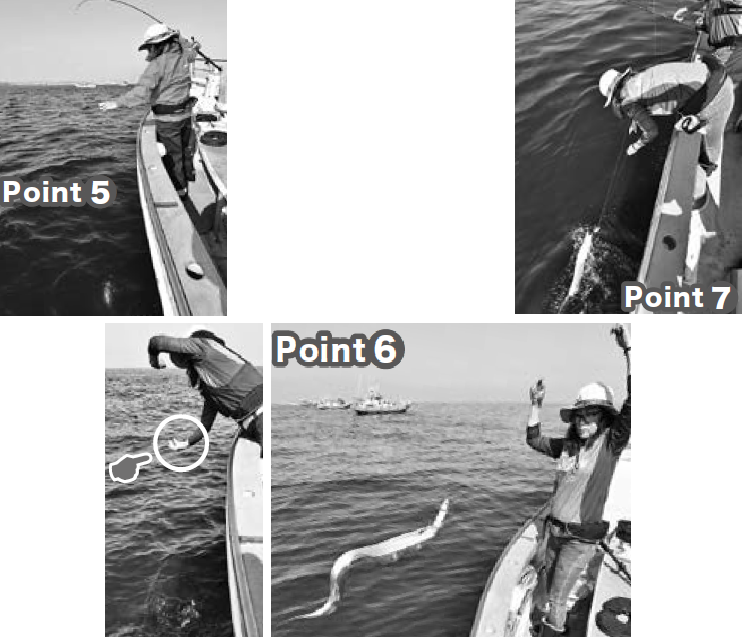 Point 5

Point 7

Point 6