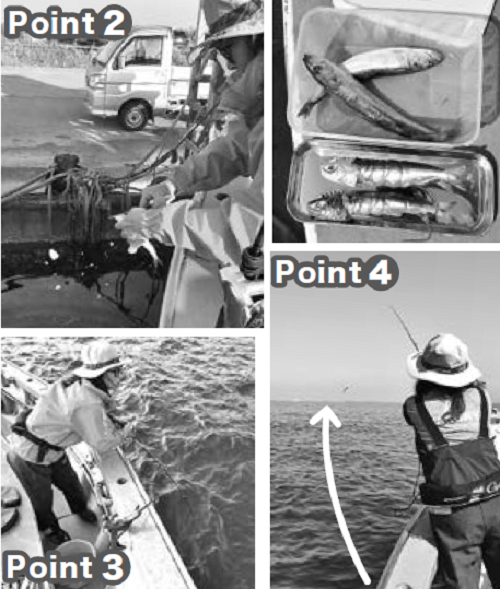 Point 2

Point 4

Point 3