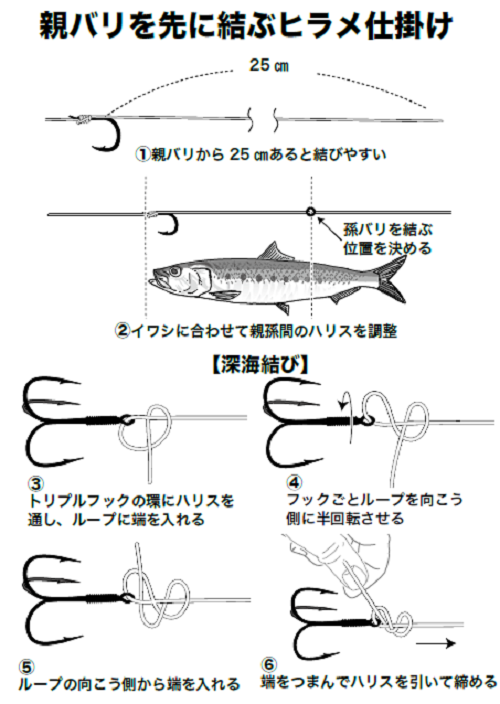 親バリを先に結ぶヒラメ仕掛け

25 ㎝

①親バリから 25 ㎝あると結びやすい

孫バリを結ぶ位置を決める

②イワシに合わせて親孫間のハリスを調整

【深海結び】

③
トリプルフックの環にハリスを通し、ループに端を入れる

④
フックごとループを向こう側に半回転させる

⑤
ループの向こう側から端を入れる

⑥
端をつまんでハリスを引いて締める