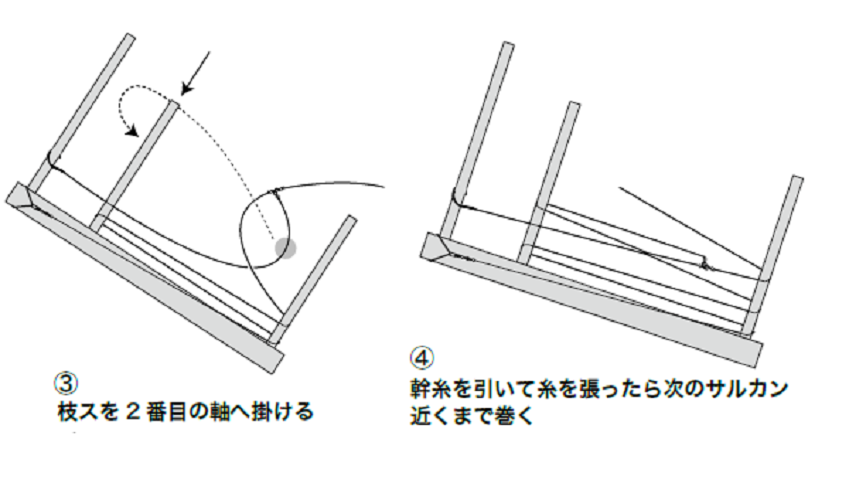 ③
枝スを２番目の軸へ掛ける

④
幹糸を引いて糸を張ったら次のサルカン近くまで巻く